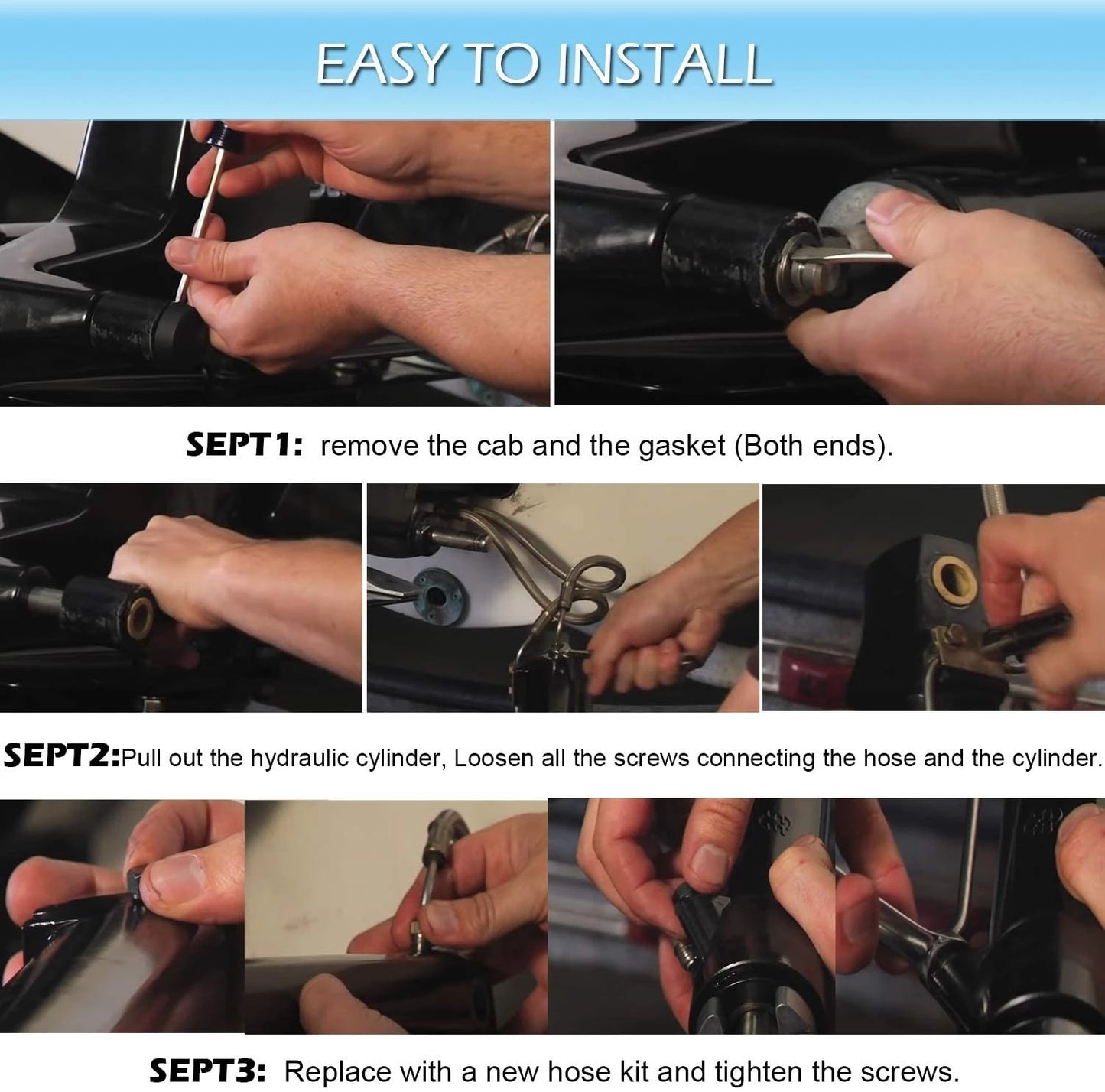 EASY TO INSTALL

SEPT1: remove the cab and the gasket (Both ends).

SEPT2:Pull out the hydraulic cylinder, Loosen all the screws connecting the hose and the cylinder.

SEPT3: Replace with a new hose kit and tighten the screws.